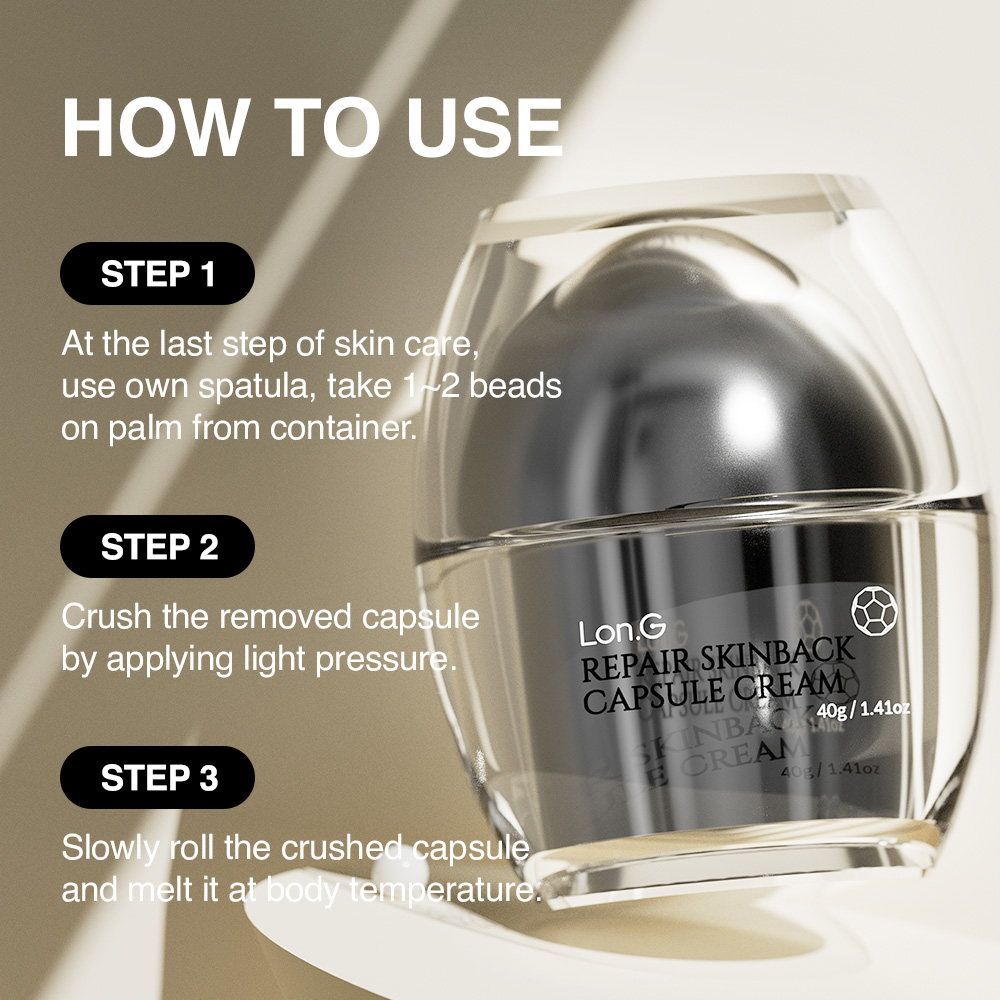 HOW TO USE

STEP 1

At the last step of skin care, use own spatula, take 1~2 beads on palm from container.

STEP 2

Crush the removed capsule by applying light pressure.

STEP 3

Slowly roll the crushed capsule and melt it at body temperature.

Lon.G
REPAIR SKINBACK
CAPSULE CREAM
40g / 1.41oz